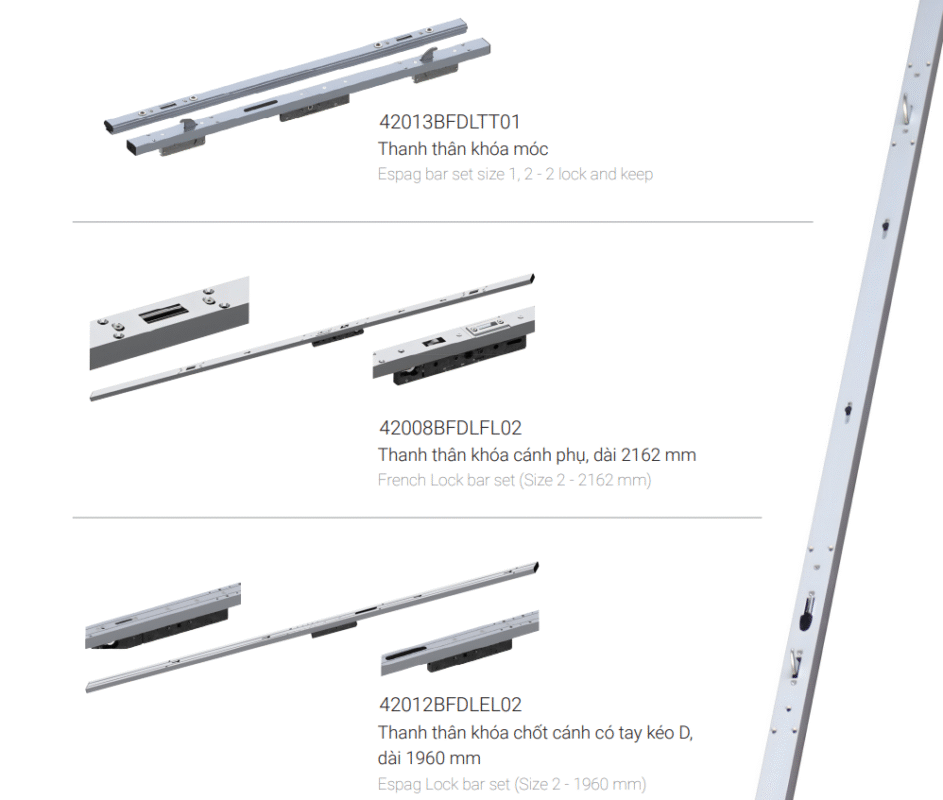 42013BFDLTT01
Thanh thân khóa móc
Espag bar set size 1, 2 - 2 lock and keep

42008BFDLFL02
Thanh thân khóa cánh phụ, dài 2162 mm
French Lock bar set (Size 2 - 2162 mm)

42012BFDLEL02
Thanh thân khóa chốt cánh có tay kéo D, dài 1960 mm
Espag Lock bar set (Size 2 - 1960 mm)